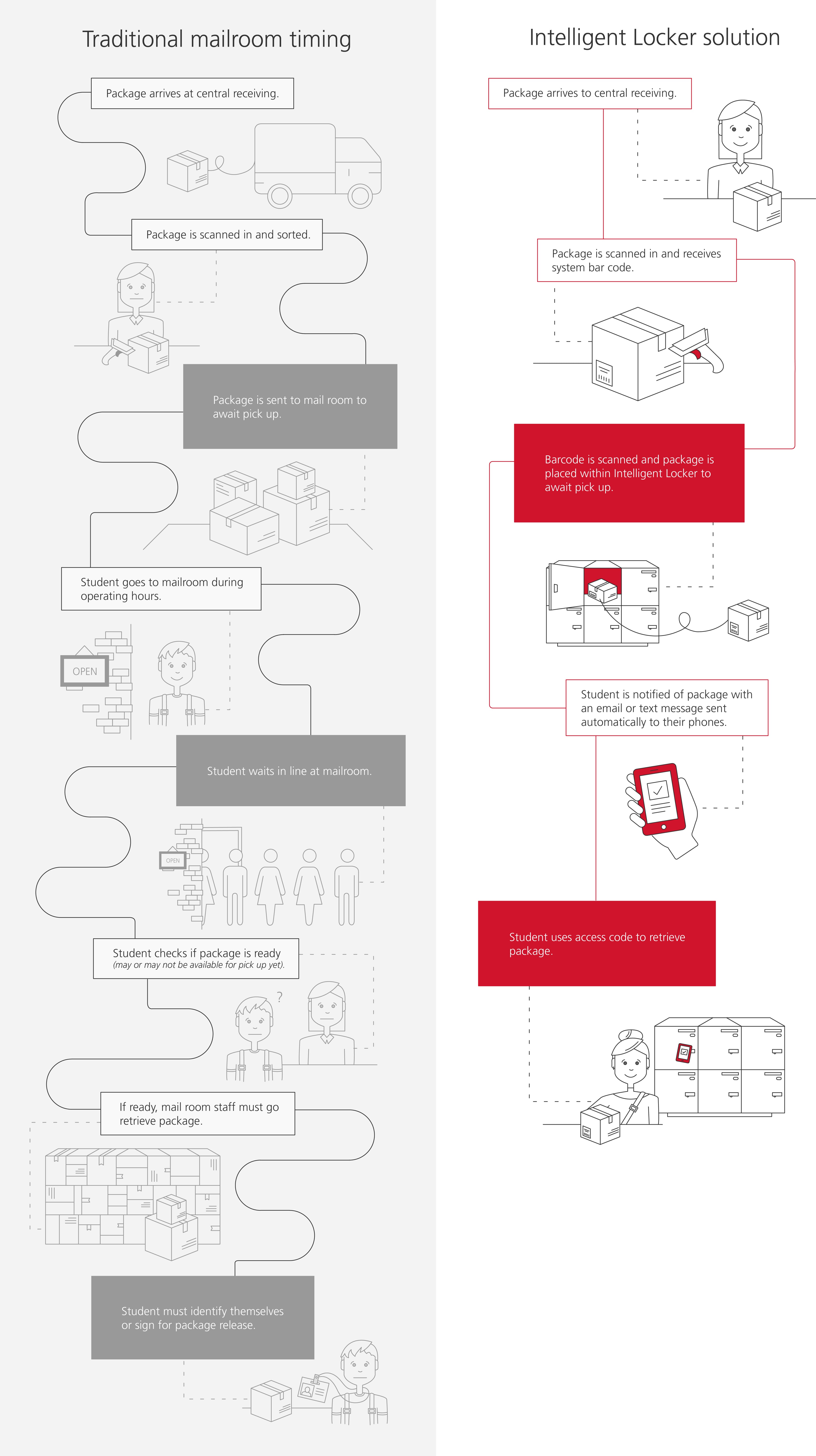 Traditional mailroom timing

Package arrives at central receiving.

Package is scanned in and sorted.

Package is sent to mail room to await pick up.

Student goes to mailroom during operating hours.

OPEN

Student waits in line at mailroom.

OPEN

Student checks if package is ready
(may or may not be available for pick up yet).

?

If ready, mail room staff must go retrieve package.

Student must identify themselves or sign for package release.

Intelligent Locker solution

Package arrives to central receiving.

Package is scanned in and receives system bar code.

Barcode is scanned and package is placed within Intelligent Locker to await pick up.

Student is notified of package with an email or text message sent automatically to their phones.

Student uses access code to retrieve package.